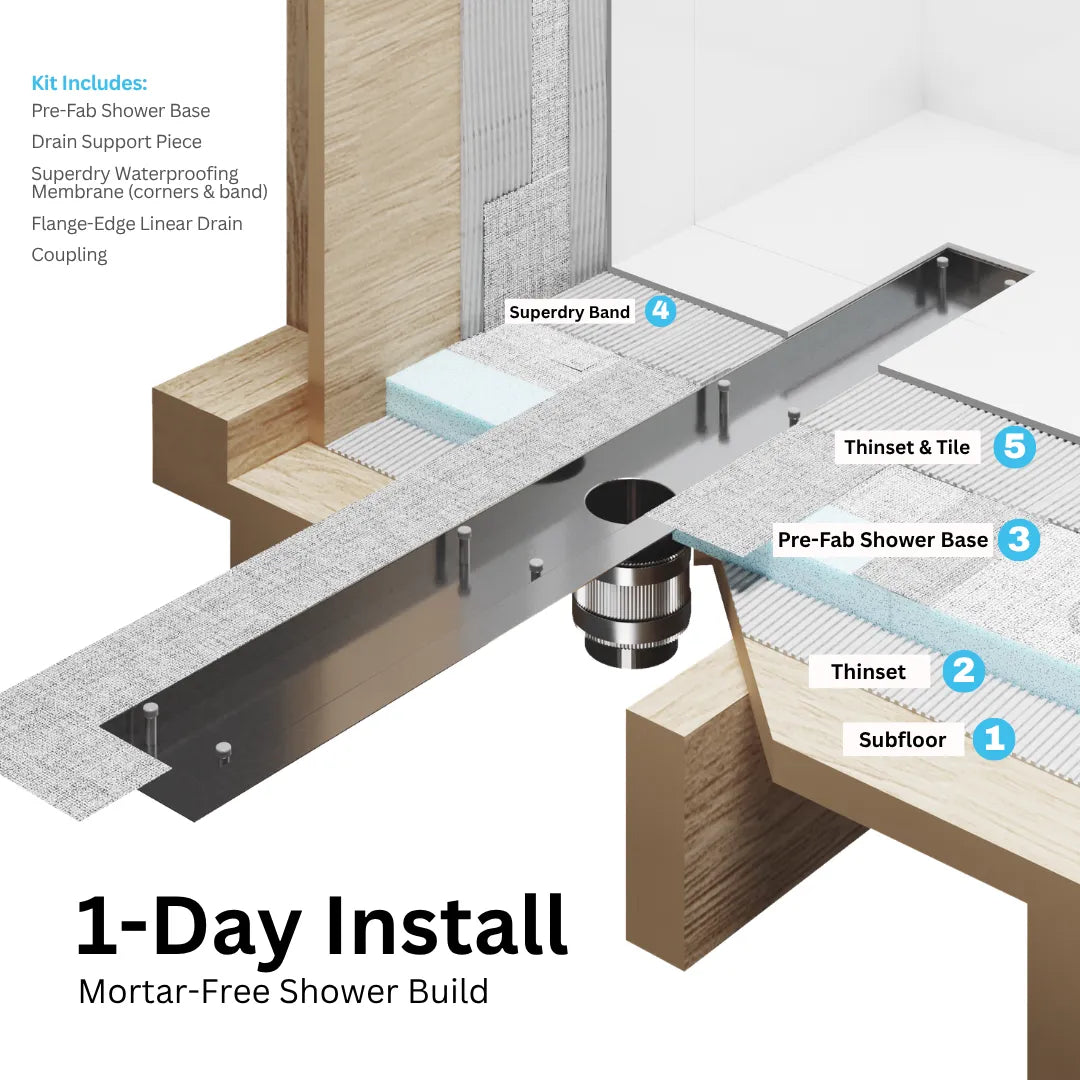 Kit Includes:
Pre-Fab Shower Base
Drain Support Piece
Superdry Waterproofing Membrane (corners & band)
Flange-Edge Linear Drain
Coupling

Superdry Band 4

Thinset & Tile 5

Pre-Fab Shower Base 3

Thinset 2

Subfloor 1

1-Day Install
Mortar-Free Shower Build